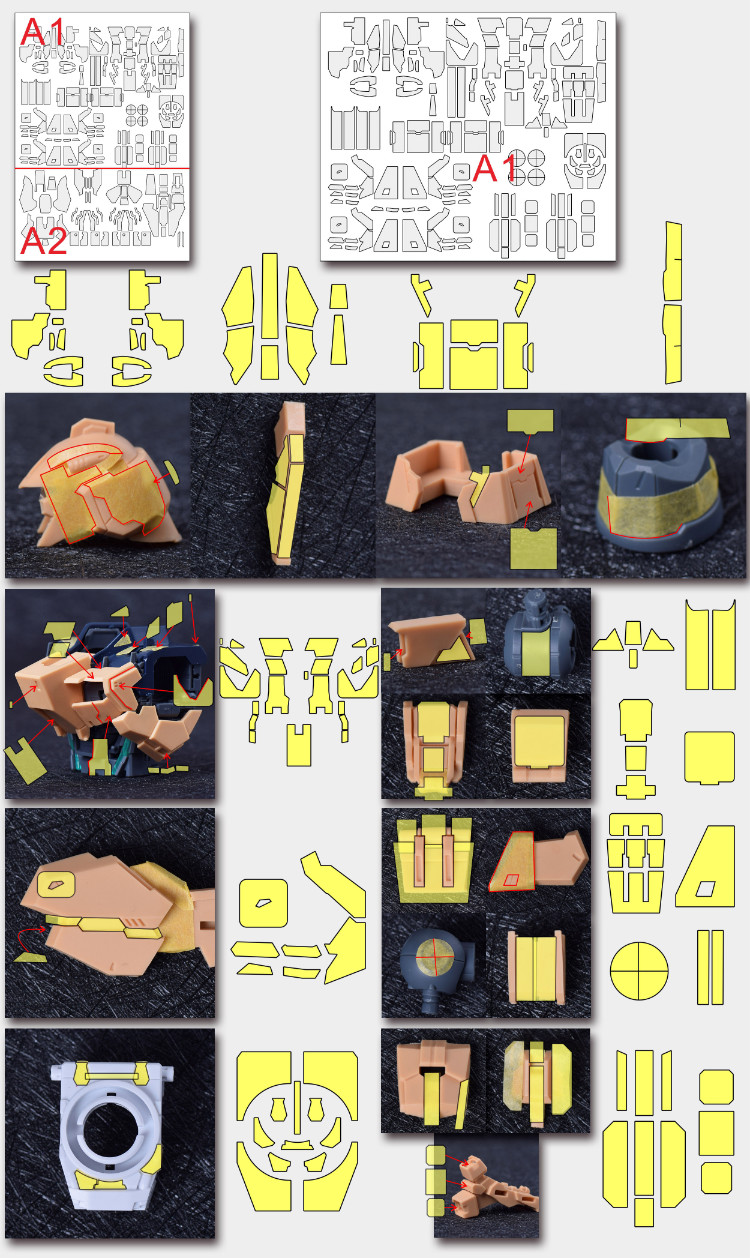 A1

A2

A1